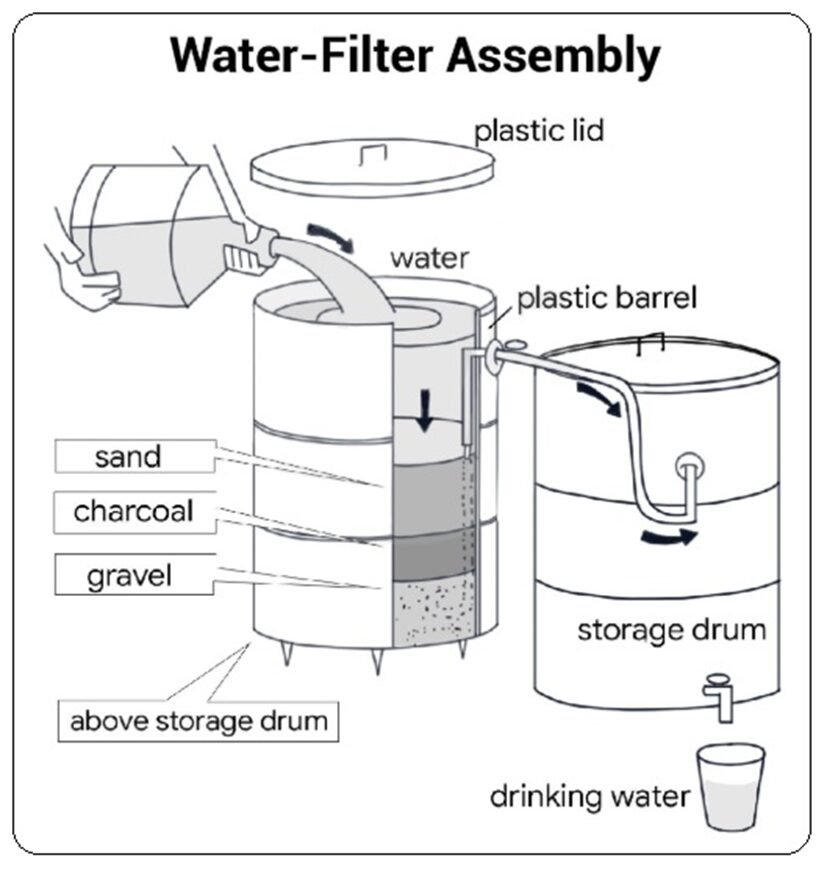 Water-Filter Assembly

plastic lid

water

plastic barrel

sand

charcoal

gravel

storage drum

above storage drum

drinking water