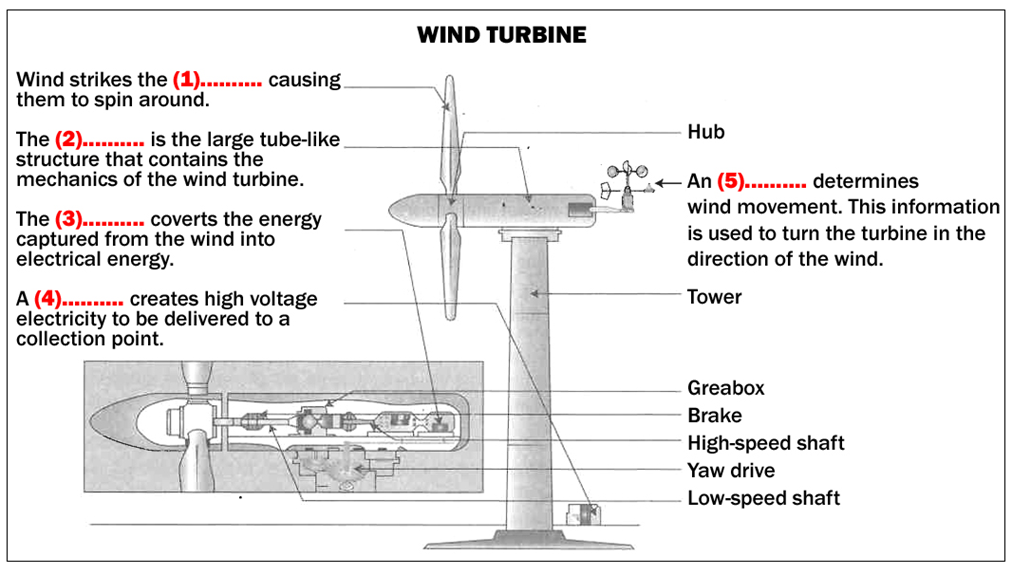 WIND TURBINE

Wind strikes the (1).......... causing them to spin around.

The (2).......... is the large tube-like structure that contains the mechanics of the wind turbine.

The (3).......... coverts the energy captured from the wind into electrical energy.

A (4).......... creates high voltage electricity to be delivered to a collection point.

Hub

An (5).......... determines wind movement. This information is used to turn the turbine in the direction of the wind.

Tower

Greabox
Brake
High-speed shaft
Yaw drive
Low-speed shaft